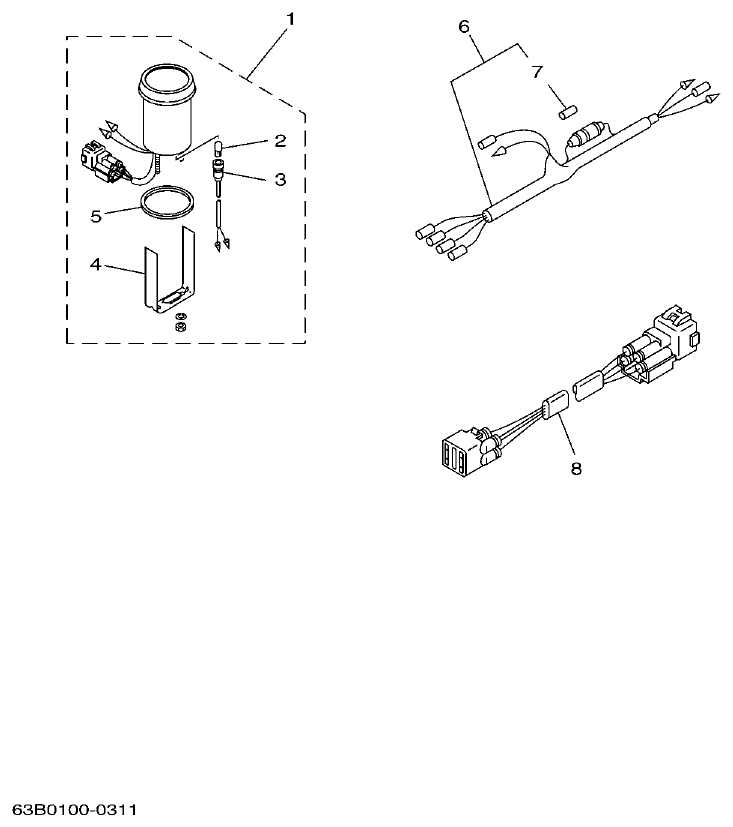 1
2
3
5
4
6
7
8
63B0100-0311